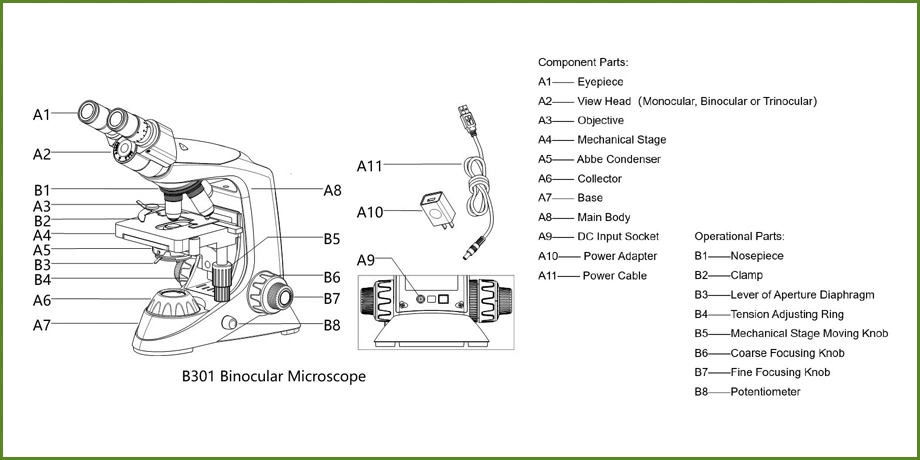 A1
A2
B1
A3
B2
A4
A5
B3
B4
A6
A7
A8
B5
B6
B7
B8
A11
A10
A9

B301 Binocular Microscope

Component Parts:
A1—— Eyepiece
A2—— View Head (Monocular, Binocular or Trinocular)
A3—— Objective
A4—— Mechanical Stage
A5—— Abbe Condenser
A6—— Collector
A7—— Base
A8—— Main Body
A9—— DC Input Socket
A10—— Power Adapter
A11—— Power Cable

Operational Parts:
B1——Nosepiece
B2——Clamp
B3——Lever of Aperture Diaphragm
B4——Tension Adjusting Ring
B5——Mechanical Stage Moving Knob
B6——Coarse Focusing Knob
B7——Fine Focusing Knob
B8——Potentiometer